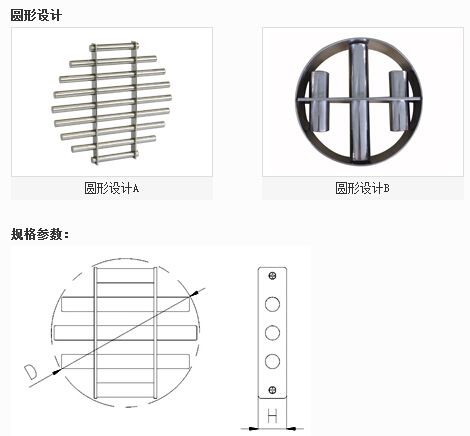 圆形设计

圆形设计A

圆形设计B

规格参数：

D

H